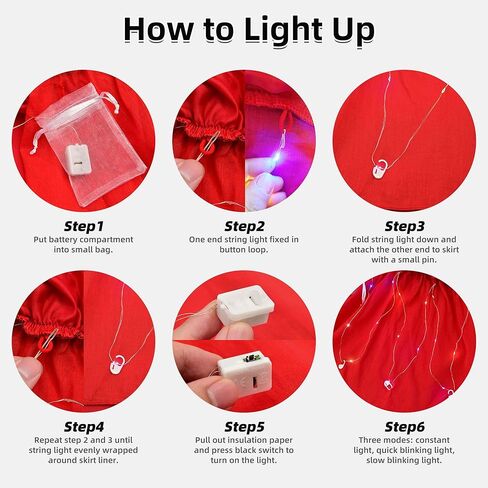 How to Light Up

Step1
Put battery compartment into small bag.

Step2
One end string light fixed in button loop.

Step3
Fold string light down and attach the other end to skirt with a small pin.

Step4
Repeat step 2 and 3 until string light evenly wrapped around skirt liner.

Step5
Pull out insulation paper and press black switch to turn on the light.

Step6
Three modes: constant light, quick blinking light, slow blinking light.