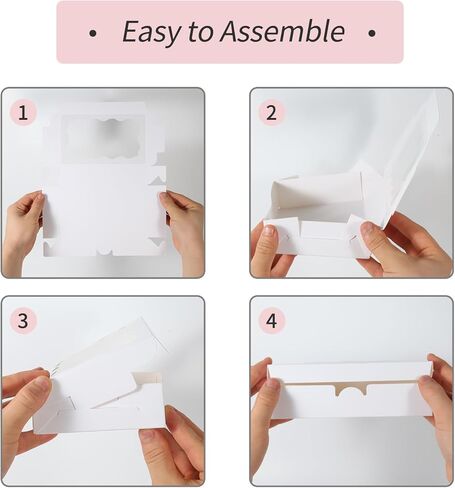 • Easy to Assemble •

1

2

3

4