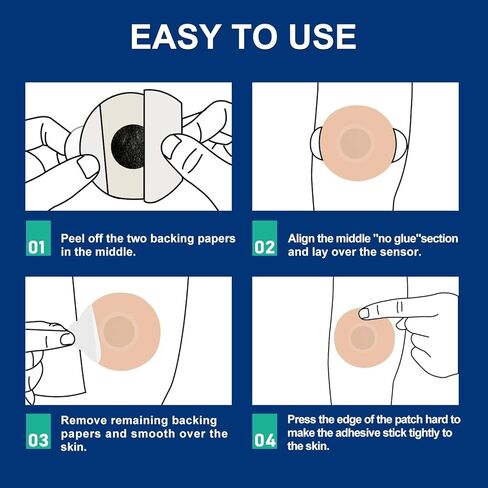 EASY TO USE

01 Peel off the two backing papers in the middle.

02 Align the middle "no glue"section and lay over the sensor.

03 Remove remaining backing papers and smooth over the skin.

04 Press the edge of the patch hard to make the adhesive stick tightly to the skin.