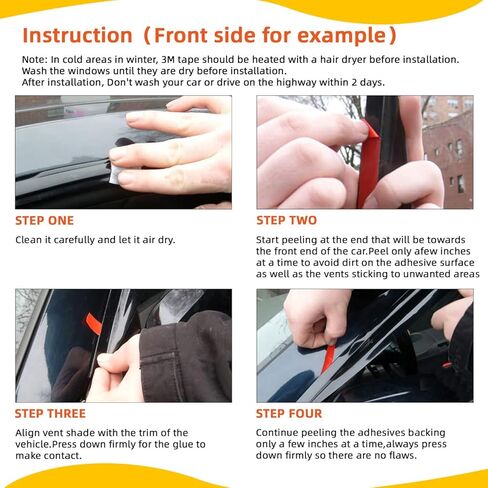 Instruction（Front side for example）

Note: In cold areas in winter, 3M tape should be heated with a hair dryer before installation.
Wash the windows until they are dry before installation.
After installation, Don't wash your car or drive on the highway within 2 days.

STEP ONE

Clean it carefully and let it air dry.

STEP TWO

Start peeling at the end that will be towards the front end of the car.Peel only afew inches at a time to avoid dirt on the adhesive surface as well as the vents sticking to unwanted areas

STEP THREE

Align vent shade with the trim of the vehicle.Press down firmly for the glue to make contact.

STEP FOUR

Continue peeling the adhesives backing only a few inches at a time,always press down firmly so there are no flaws.