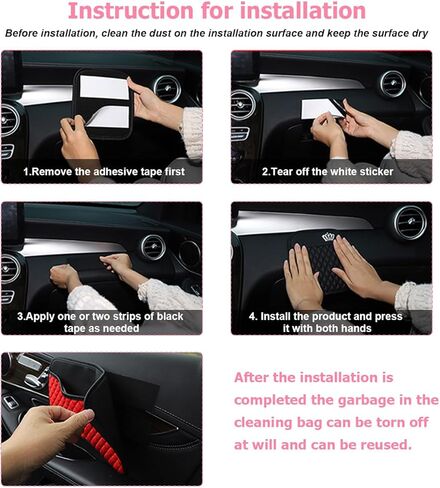 Instruction for installation

Before installation, clean the dust on the installation surface and keep the surface dry

1.Remove the adhesive tape first

2.Tear off the white sticker

3.Apply one or two strips of black tape as needed

4. Install the product and press it with both hands

After the installation is completed the garbage in the cleaning bag can be torn off at will and can be reused.