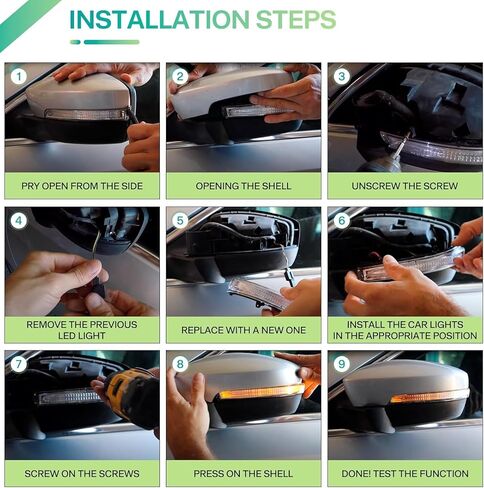 INSTALLATION STEPS

1
PRY OPEN FROM THE SIDE

2
OPENING THE SHELL

3
UNSCREW THE SCREW

4
REMOVE THE PREVIOUS LED LIGHT

5
REPLACE WITH A NEW ONE

6
INSTALL THE CAR LIGHTS IN THE APPROPRIATE POSITION

7
SCREW ON THE SCREWS

8
PRESS ON THE SHELL

9
DONE! TEST THE FUNCTION