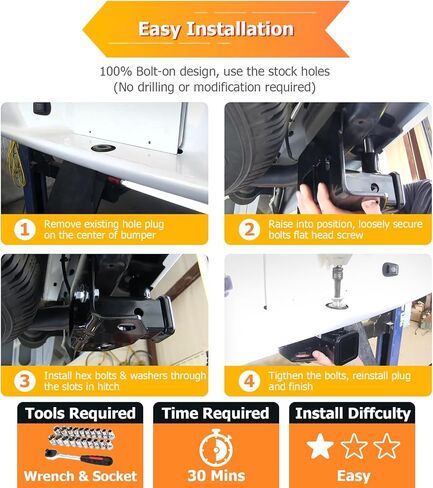 Easy Installation

100% Bolt-on design, use the stock holes
(No drilling or modification required)

1 Remove existing hole plug on the center of bumper

2 Raise into position, loosely secure bolts flat head screw

3 Install hex bolts & washers through the slots in hitch

4 Tigthen the bolts, reinstall plug and finish

Tools Required
Wrench & Socket

Time Required
30 Mins

Install Diffculty
Easy