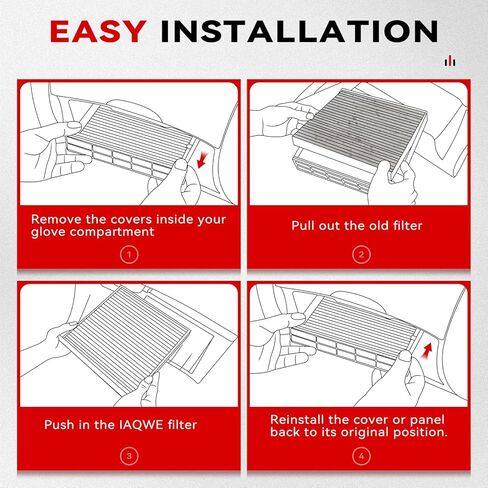 EASY INSTALLATION

Remove the covers inside your glove compartment

1

Pull out the old filter

2

Push in the IAQWE filter

3

Reinstall the cover or panel back to its original position.

4