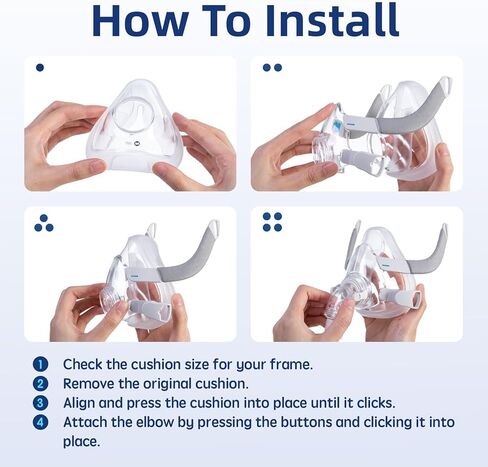 How To Install

1 Check the cushion size for your frame.
2 Remove the original cushion.
3 Align and press the cushion into place until it clicks.
4 Attach the elbow by pressing the buttons and clicking it into place.