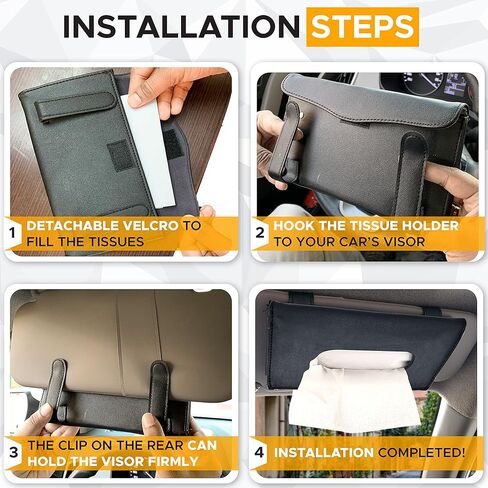 INSTALLATION STEPS

1 DETACHABLE VELCRO TO FILL THE TISSUES

2 HOOK THE TISSUE HOLDER TO YOUR CAR'S VISOR

3 THE CLIP ON THE REAR CAN HOLD THE VISOR FIRMLY

4 INSTALLATION COMPLETED!