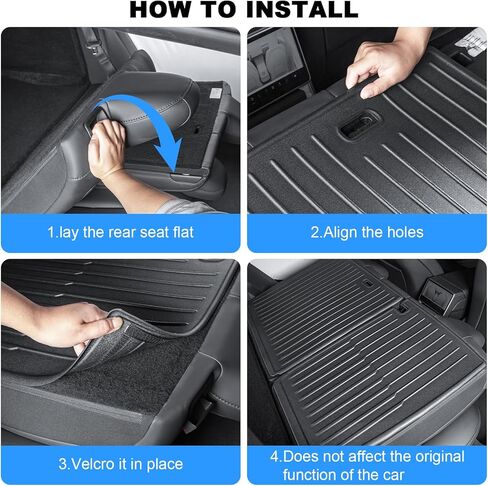 HOW TO INSTALL

1.lay the rear seat flat

2.Align the holes

3.Velcro it in place

4.Does not affect the original function of the car