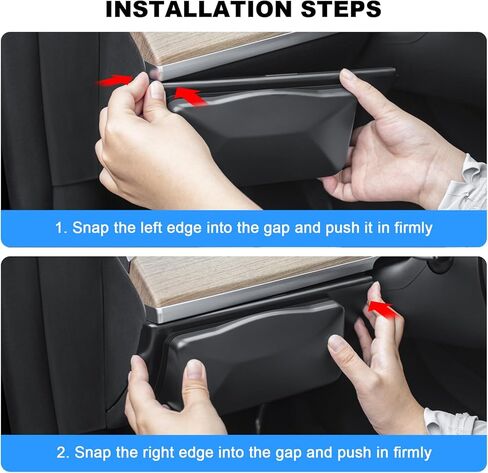 INSTALLATION STEPS

1. Snap the left edge into the gap and push it in firmly

2. Snap the right edge into the gap and push in firmly