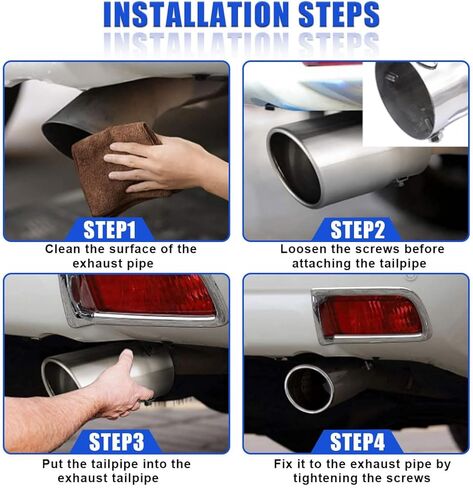 INSTALLATION STEPS

STEP1
Clean the surface of the exhaust pipe

STEP2
Loosen the screws before attaching the tailpipe

STEP3
Put the tailpipe into the exhaust tailpipe

STEP4
Fix it to the exhaust pipe by tightening the screws