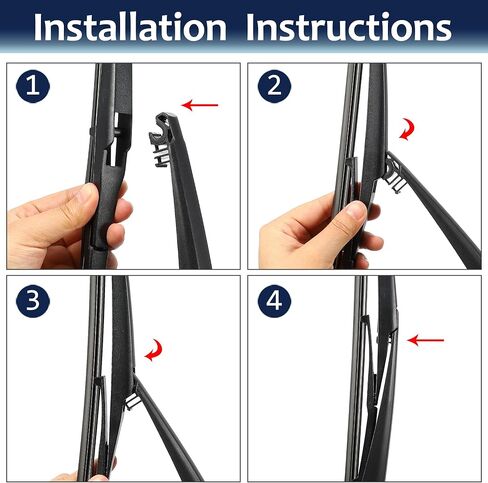 Installation Instructions

1

2

3

4