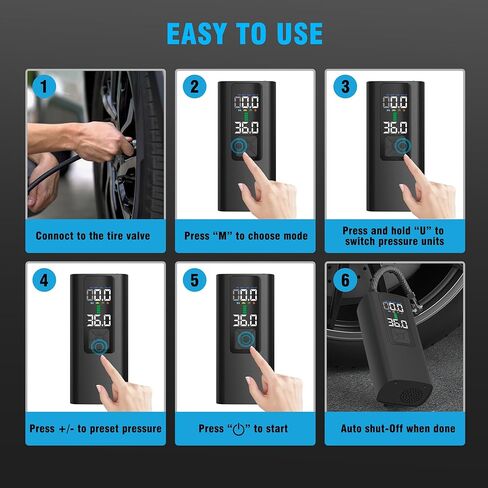 EASY TO USE

1

Connect to the tire valve

2

00.0

36.0

Press "M" to choose mode

3

00.0

36.0

Press and hold "U" to switch pressure units

4

00.0

36.0

Press +/- to preset pressure

5

00.0

36.0

Press "⏻" to start

6

00.0

36.0

Auto shut-Off when done