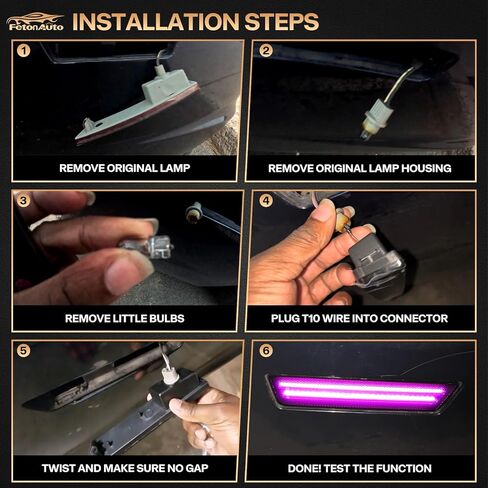 FetonAuto INSTALLATION STEPS

1
REMOVE ORIGINAL LAMP

2
REMOVE ORIGINAL LAMP HOUSING

3
REMOVE LITTLE BULBS

4
PLUG T10 WIRE INTO CONNECTOR

5
TWIST AND MAKE SURE NO GAP

6
DONE! TEST THE FUNCTION