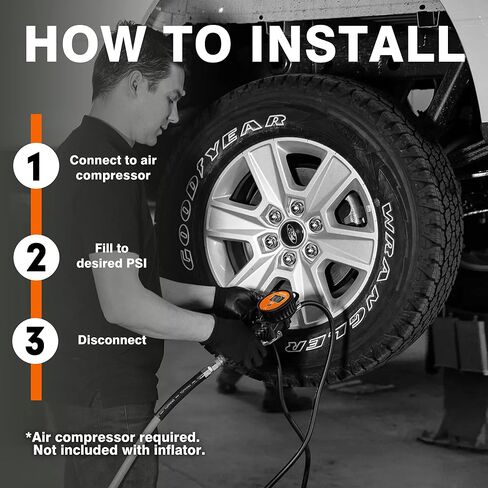 HOW TO INSTALL

1 Connect to air compressor

2 Fill to desired PSI

3 Disconnect

GOODYEAR

WRANGLER

*Air compressor required. Not included with inflator.