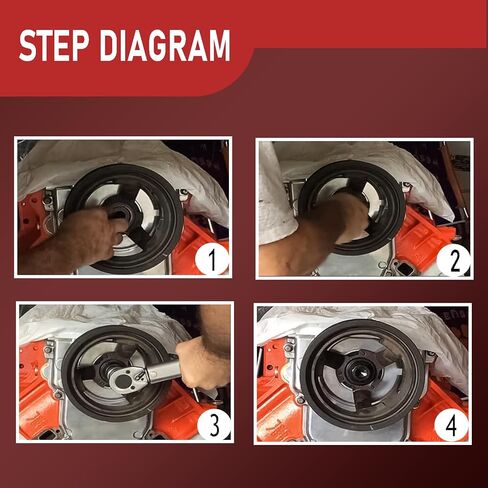 STEP DIAGRAM

1

2

3

4