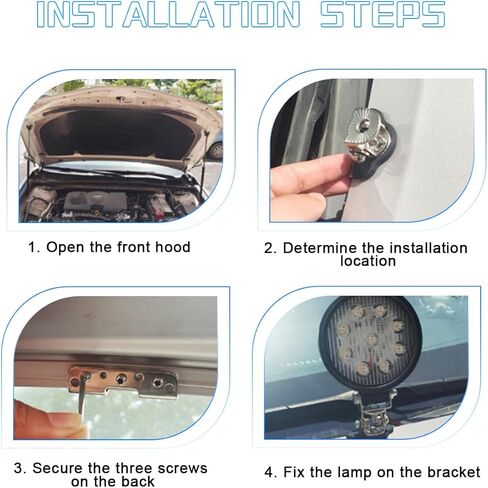 INSTALLATION STEPS

1. Open the front hood

2. Determine the installation location

3. Secure the three screws on the back

4. Fix the lamp on the bracket