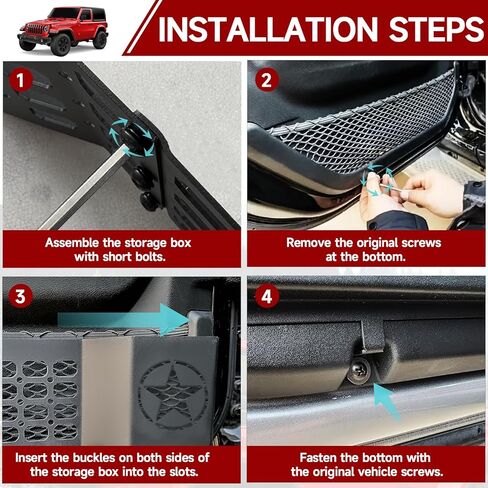 INSTALLATION STEPS

1

Assemble the storage box with short bolts.

2

Remove the original screws at the bottom.

3

Insert the buckles on both sides of the storage box into the slots.

4

Fasten the bottom with the original vehicle screws.