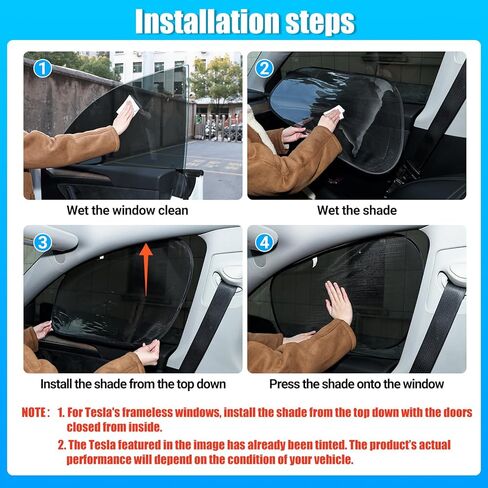 Installation steps

1

Wet the window clean

2

Wet the shade

3

Install the shade from the top down

4

Press the shade onto the window

NOTE : 1. For Tesla's frameless windows, install the shade from the top down with the doors closed from inside.

2. The Tesla featured in the image has already been tinted. The product's actual performance will depend on the condition of your vehicle.