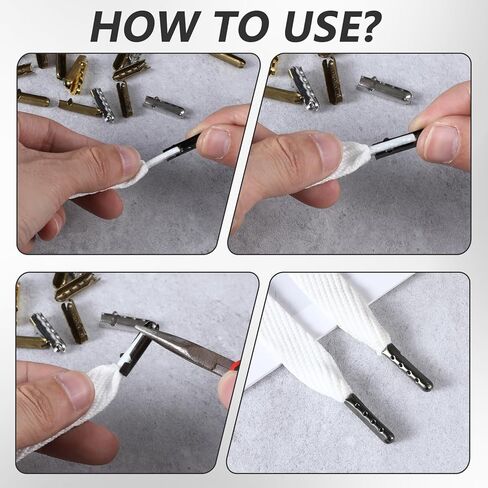 HOW TO USE?