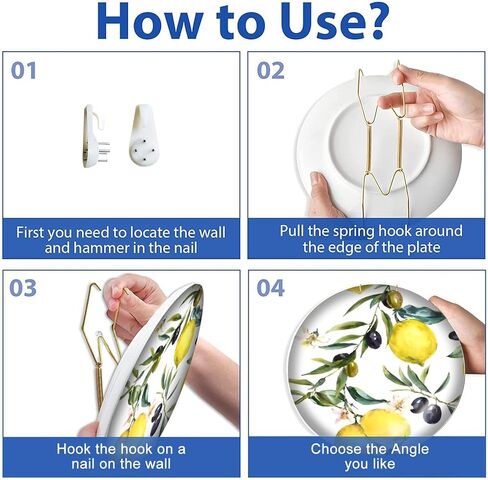 How to Use?

01

First you need to locate the wall and hammer in the nail

02

Pull the spring hook around the edge of the plate

03

Hook the hook on a nail on the wall

04

Choose the Angle you like