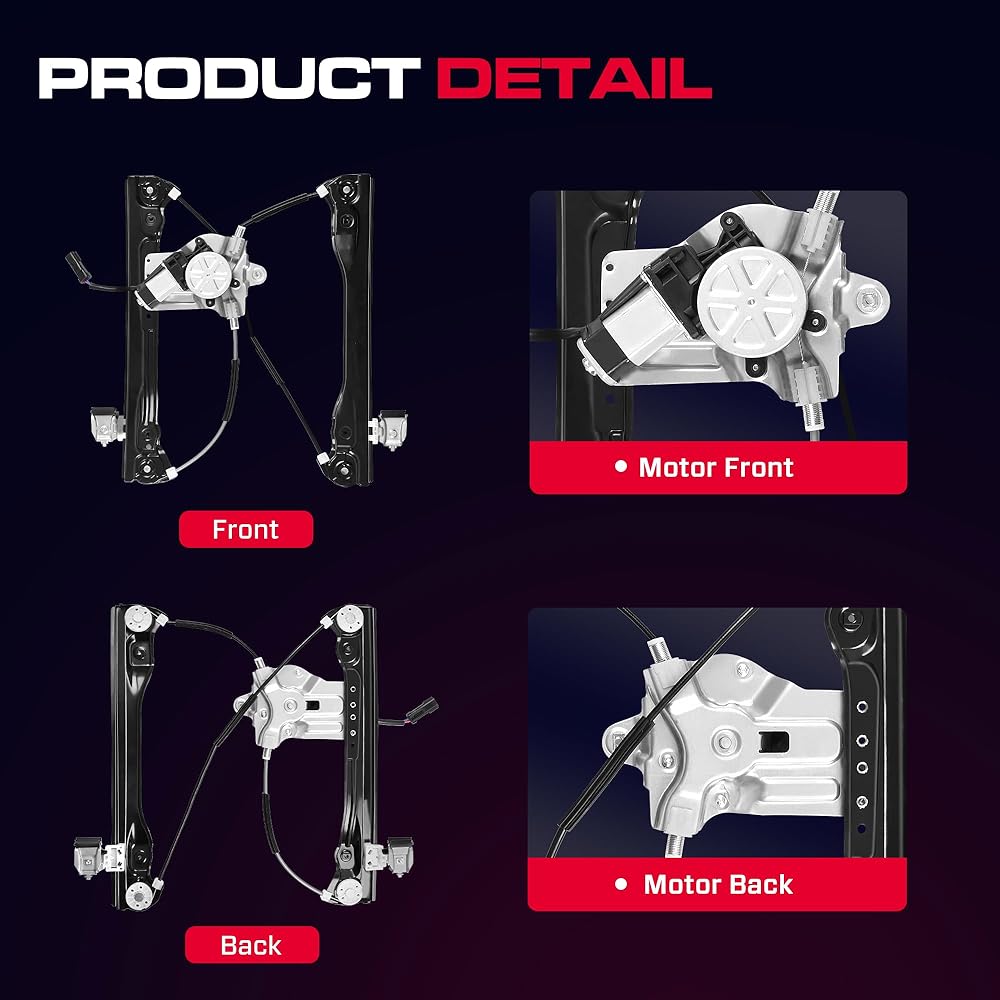 PRODUCT DETAIL

Front

• Motor Front

Back

• Motor Back