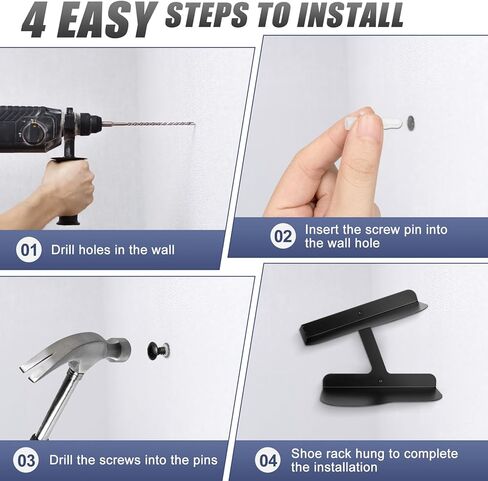 4 EASY STEPS TO INSTALL

01 Drill holes in the wall

02 Insert the screw pin into the wall hole

03 Drill the screws into the pins

04 Shoe rack hung to complete the installation