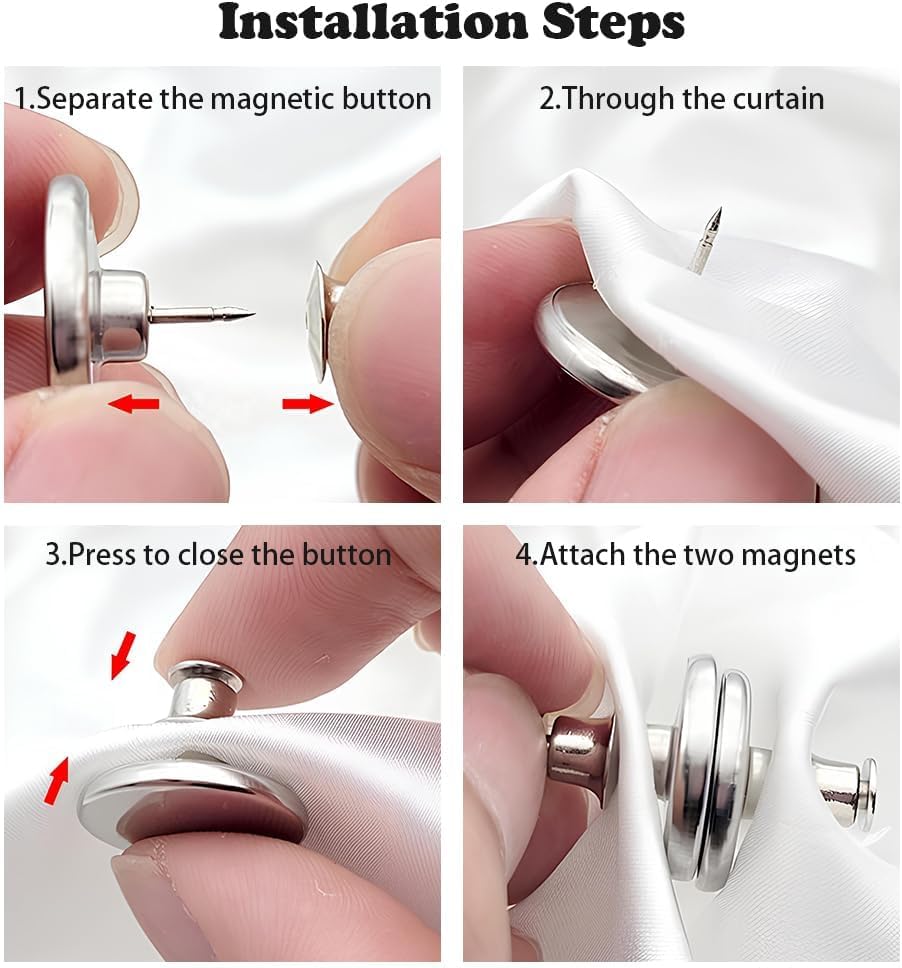 Installation Steps

1.Separate the magnetic button

2.Through the curtain

3.Press to close the button

4.Attach the two magnets