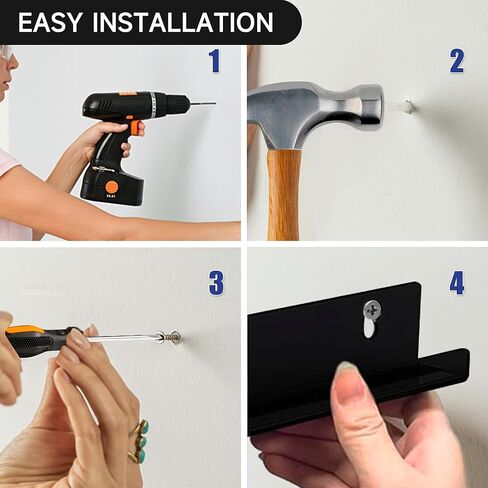 EASY INSTALLATION

1

2

3

4