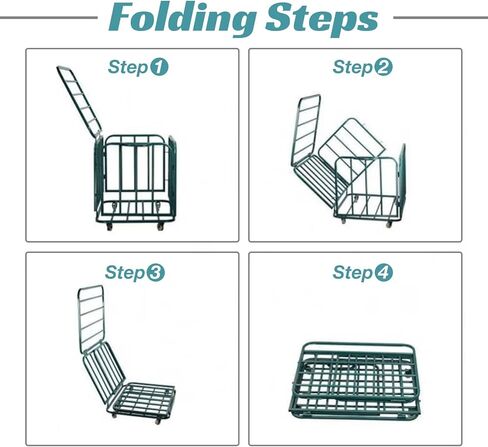 Folding Steps

Step 1

Step 2

Step 3

Step 4