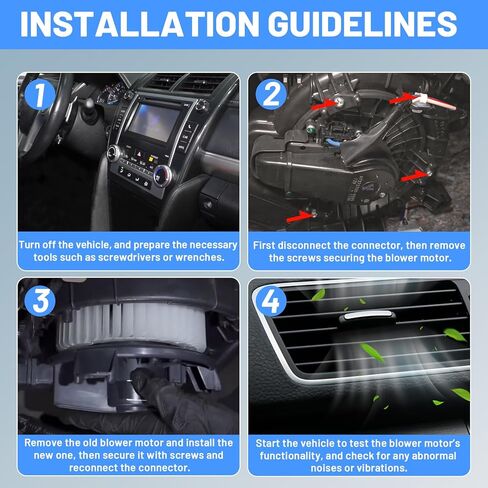 INSTALLATION GUIDELINES

1

Turn off the vehicle, and prepare the necessary tools such as screwdrivers or wrenches.

2

First disconnect the connector, then remove the screws securing the blower motor.

3

Remove the old blower motor and install the new one, then secure it with screws and reconnect the connector.

4

Start the vehicle to test the blower motor's functionality, and check for any abnormal noises or vibrations.