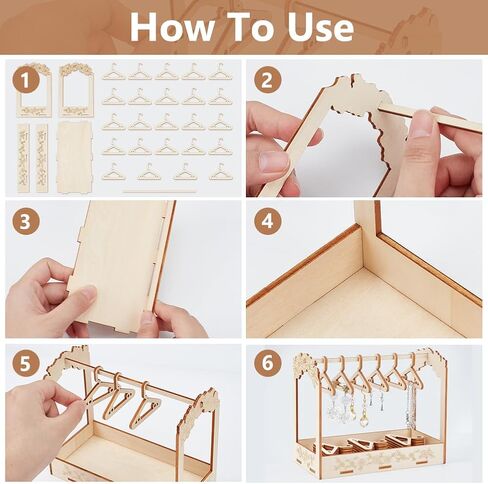 How To Use

1

2

3

4

5

6