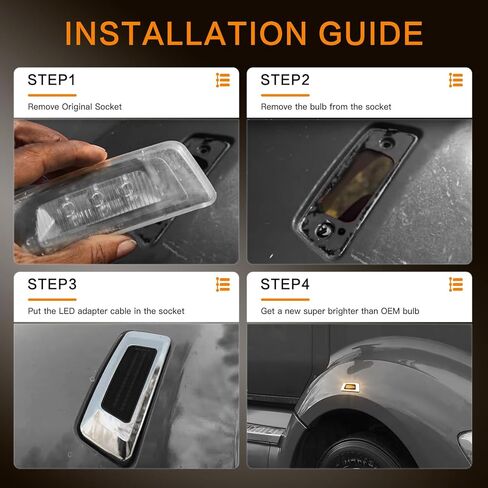 INSTALLATION GUIDE

STEP1

Remove Original Socket

STEP2

Remove the bulb from the socket

STEP3

Put the LED adapter cable in the socket

STEP4

Get a new super brighter than OEM bulb