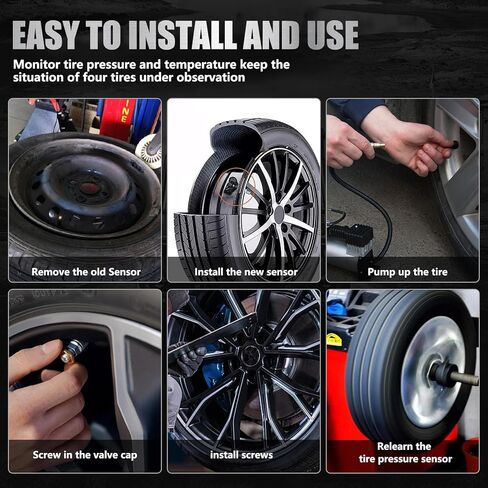 EASY TO INSTALL AND USE

Monitor tire pressure and temperature keep the situation of four tires under observation

Remove the old Sensor

Install the new sensor

Pump up the tire

Screw in the valve cap

install screws

Relearn the tire pressure sensor