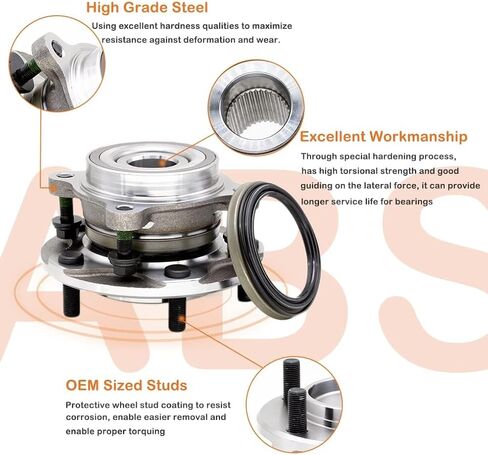 High Grade Steel

Using excellent hardness qualities to maximize resistance against deformation and wear.

Excellent Workmanship

Through special hardening process, has high torsional strength and good guiding on the lateral force, it can provide longer service life for bearings

ABS

OEM Sized Studs

Protective wheel stud coating to resist corrosion, enable easier removal and enable proper torquing