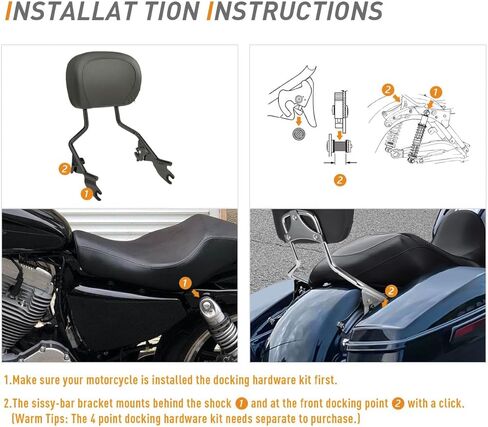 INSTALLAT TION INSTRUCTIONS

2

1

2

1

2

1

2

1.Make sure your motorcycle is installed the docking hardware kit first.

2.The sissy-bar bracket mounts behind the shock 1 and at the front docking point 2 with a click. (Warm Tips: The 4 point docking hardware kit needs separate to purchase.)