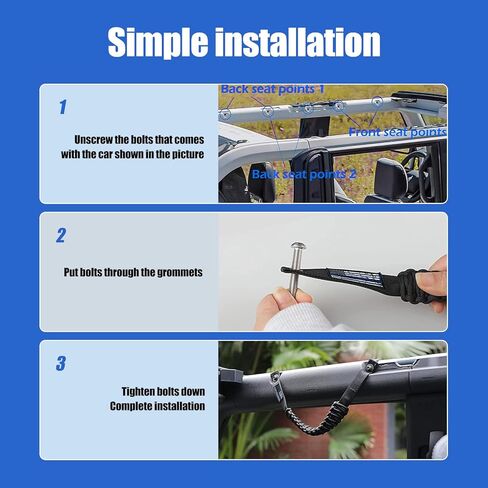 Simple installation

1

Unscrew the bolts that comes with the car shown in the picture

Back seat points 1

Front seat points

Back seat points 2

2

Put bolts through the grommets

3

Tighten bolts down
Complete installation