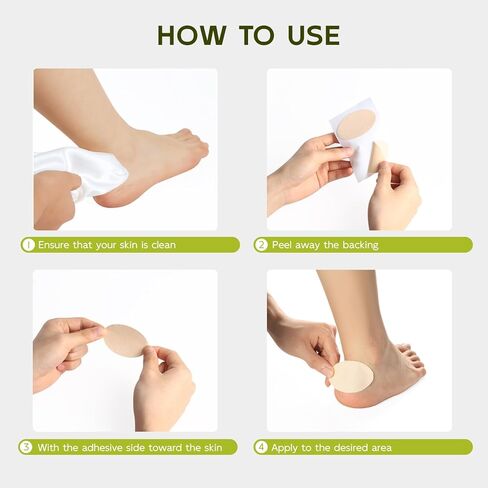 HOW TO USE

1 Ensure that your skin is clean

2 Peel away the backing

3 With the adhesive side toward the skin

4 Apply to the desired area