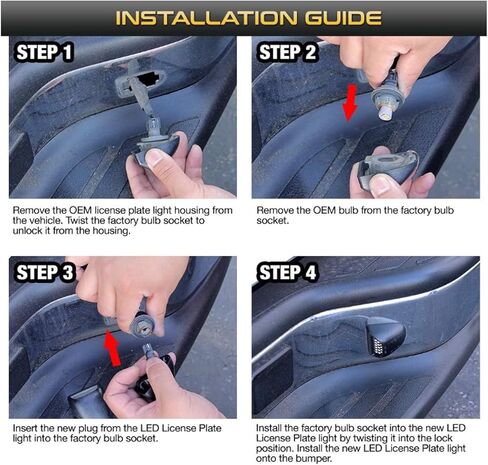 INSTALLATION GUIDE

STEP 1

Remove the OEM license plate light housing from the vehicle. Twist the factory bulb socket to unlock it from the housing.

STEP 2

Remove the OEM bulb from the factory bulb socket.

STEP 3

Insert the new plug from the LED License Plate light into the factory bulb socket.

STEP 4

Install the factory bulb socket into the new LED License Plate light by twisting it into the lock position. Install the new LED License Plate light onto the bumper.