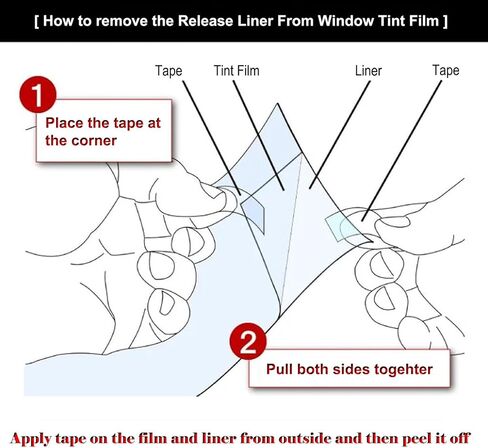 [ How to remove the Release Liner From Window Tint Film ]

Tape

Tint Film

Liner

Tape

1

Place the tape at the corner

2

Pull both sides togehter

Apply tape on the film and liner from outside and then peel it off