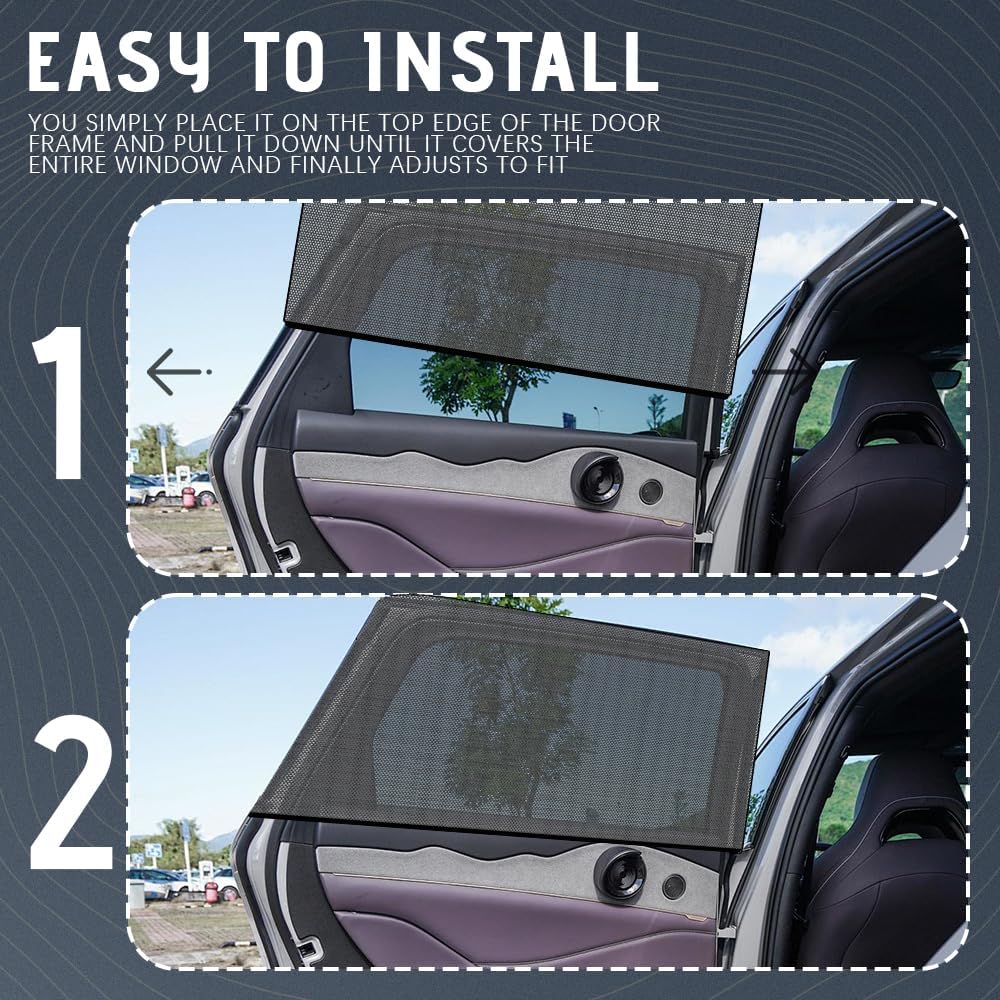 EASY TO INSTALL

YOU SIMPLY PLACE IT ON THE TOP EDGE OF THE DOOR FRAME AND PULL IT DOWN UNTIL IT COVERS THE ENTIRE WINDOW AND FINALLY ADJUSTS TO FIT

1

2