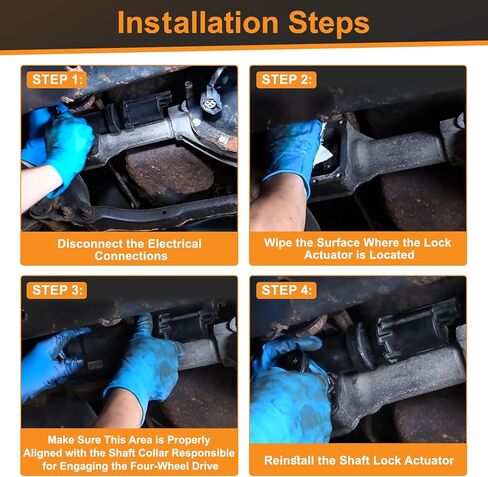 Installation Steps

STEP 1:

Disconnect the Electrical Connections

STEP 2:

Wipe the Surface Where the Lock Actuator is Located

STEP 3:

Make Sure This Area is Properly Aligned with the Shaft Collar Responsible for Engaging the Four-Wheel Drive

STEP 4:

Reinstall the Shaft Lock Actuator