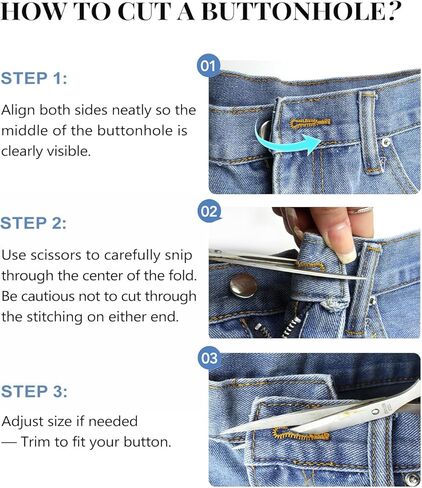 HOW TO CUT A BUTTONHOLE?

STEP 1:

Align both sides neatly so the middle of the buttonhole is clearly visible.

01

STEP 2:

Use scissors to carefully snip through the center of the fold. Be cautious not to cut through the stitching on either end.

02

STEP 3:

Adjust size if needed — Trim to fit your button.

03