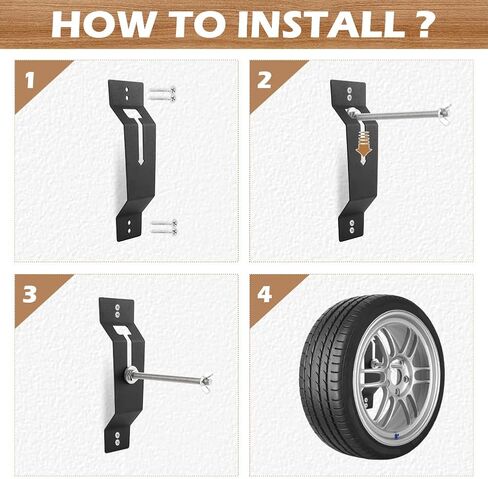 HOW TO INSTALL ?

1

2

3

4