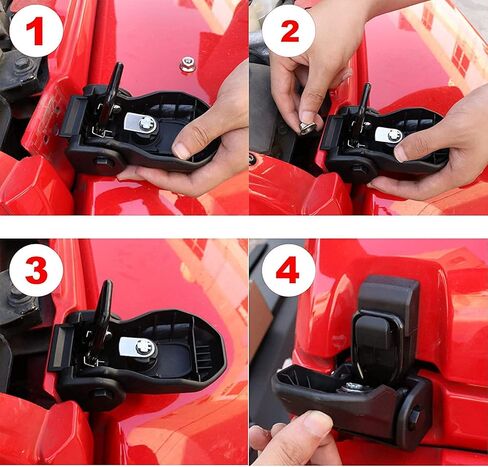 1

2

3

4