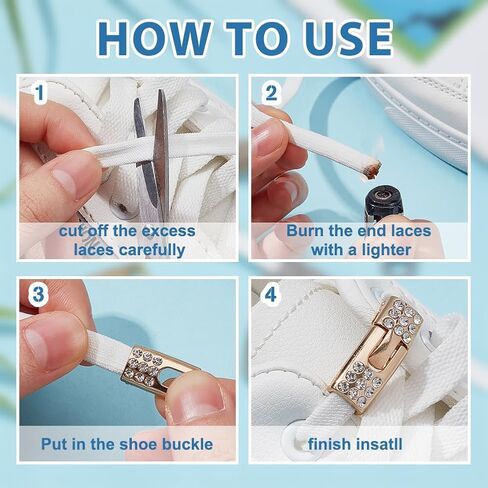 HOW TO USE

1
cut off the excess laces carefully

2
Burn the end laces with a lighter

3
Put in the shoe buckle

4
finish insatll