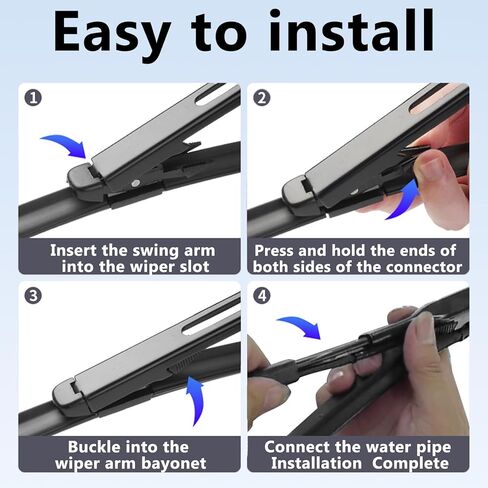 Easy to install

1

Insert the swing arm into the wiper slot

2

Press and hold the ends of both sides of the connector

3

Buckle into the wiper arm bayonet

4

Connect the water pipe Installation Complete