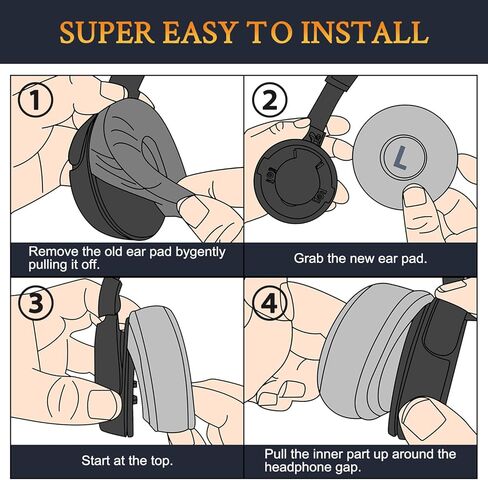 SUPER EASY TO INSTALL

1

Remove the old ear pad bygently pulling it off.

2

L

Grab the new ear pad.

3

Start at the top.

4

Pull the inner part up around the headphone gap.