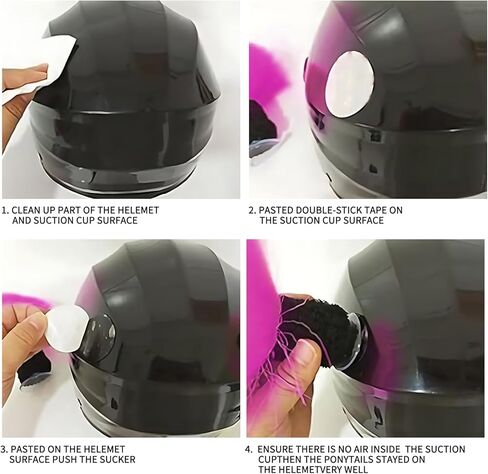 1. CLEAN UP PART OF THE HELEMET AND SUCTION CUP SURFACE

2. PASTED DOUBLE-STICK TAPE ON THE SUCTION CUP SURFACE

3. PASTED ON THE HELEMET SURFACE PUSH THE SUCKER

4. ENSURE THERE IS NO AIR INSIDE THE SUCTION CUPTHEN THE PONYTAILS STAYED ON THE HELEMETVERY WELL