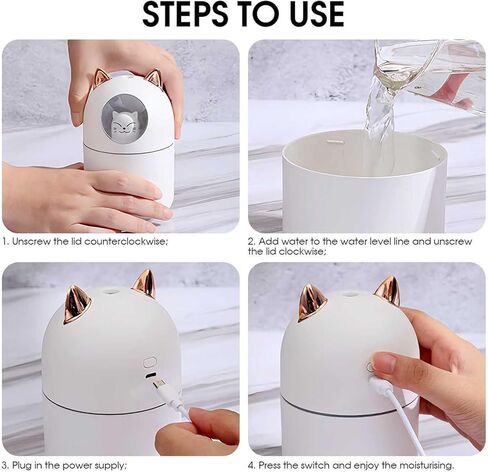 STEPS TO USE

1. Unscrew the lid counterclockwise;

2. Add water to the water level line and unscrew the lid clockwise;

3. Plug in the power supply;

4. Press the switch and enjoy the moisturising.