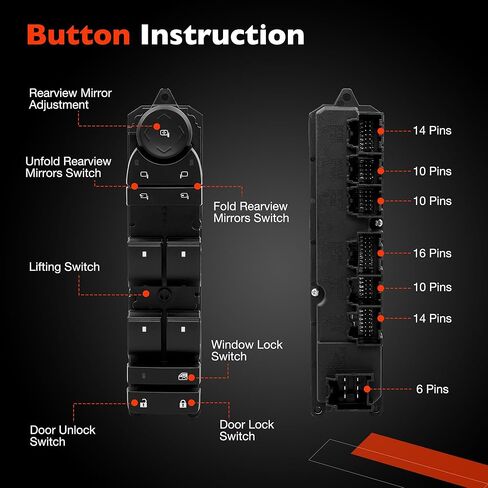 Button Instruction

Rearview Mirror Adjustment

Unfold Rearview Mirrors Switch

Fold Rearview Mirrors Switch

Lifting Switch

Window Lock Switch

Door Unlock Switch

Door Lock Switch

14 Pins

10 Pins

10 Pins

16 Pins

10 Pins

14 Pins

6 Pins