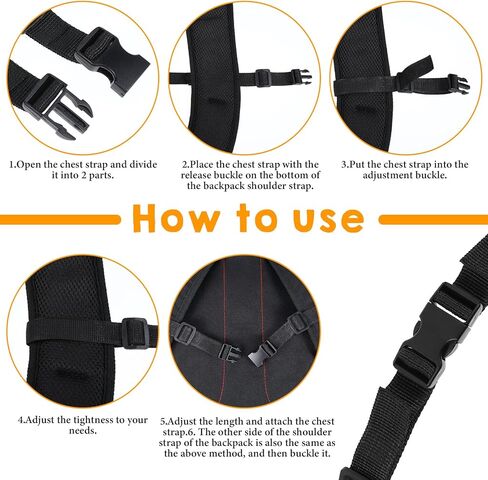 1.Open the chest strap and divide it into 2 parts.

2.Place the chest strap with the release buckle on the bottom of the backpack shoulder strap.

3.Put the chest strap into the adjustment buckle.

How to use

4.Adjust the tightness to your needs.

5.Adjust the length and attach the chest strap.6. The other side of the shoulder strap of the backpack is also the same as the above method, and then buckle it.